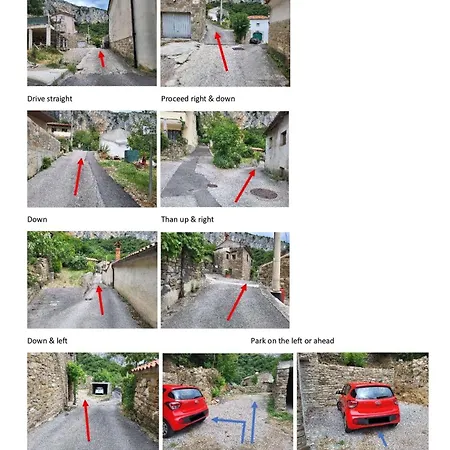 Drive straight

Proceed right & down

Down

Than up & right

Down & left

Park on the left or ahead